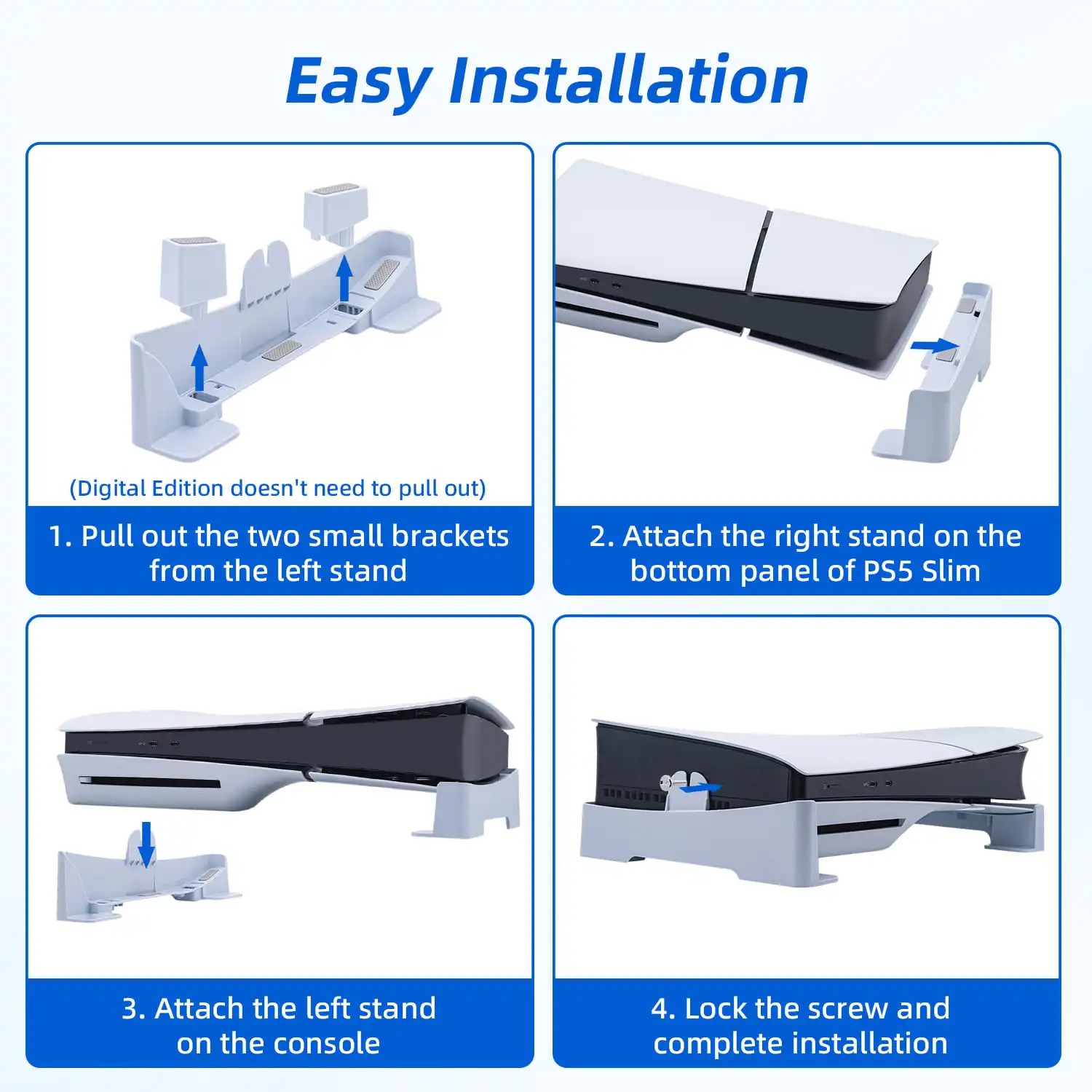 Easy Installation

(Digital Edition doesn't need to pull out)

1. Pull out the two small brackets from the left stand

2. Attach the right stand on the bottom panel of PS5 Slim

3. Attach the left stand on the console

4. Lock the screw and complete installation